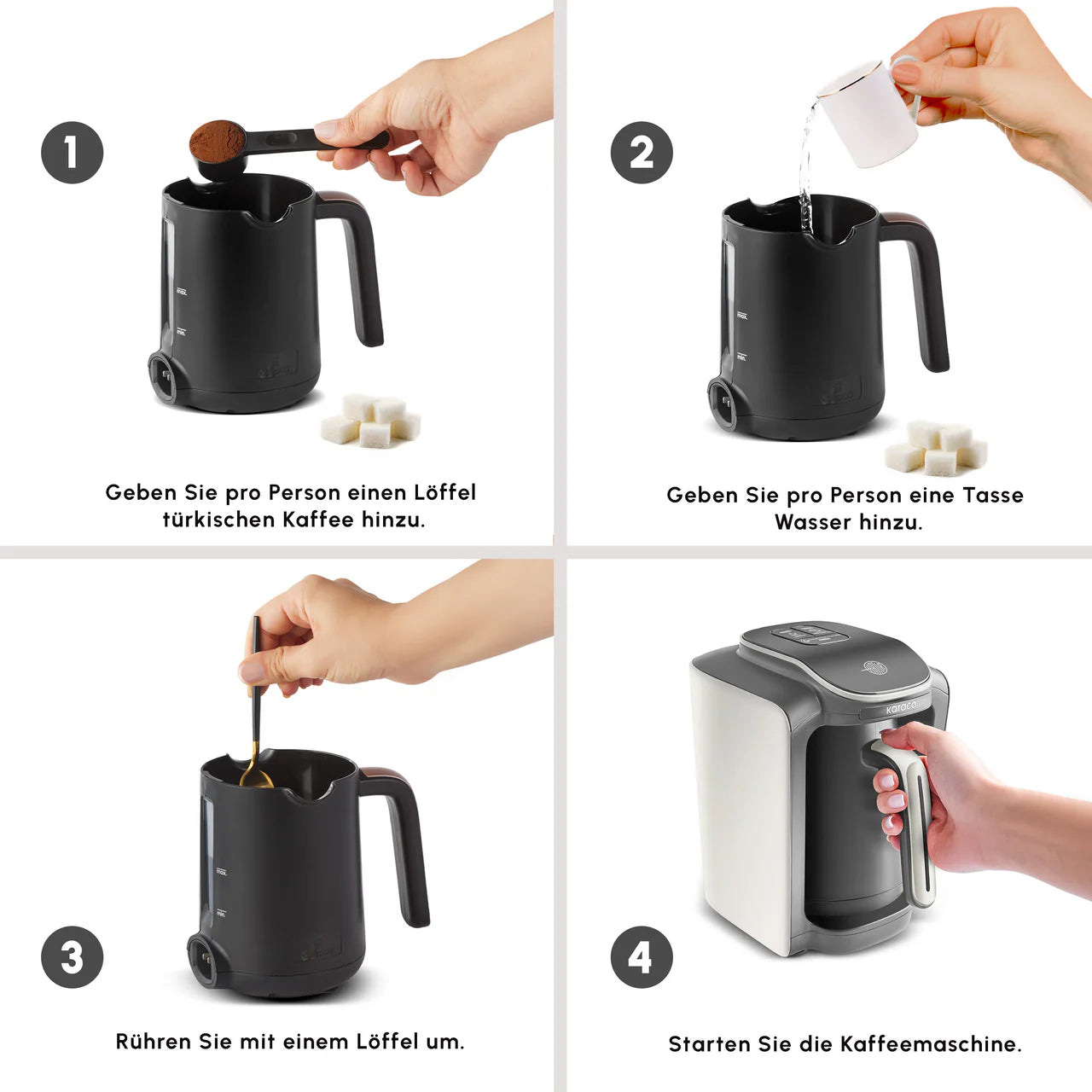 1

max.

min.

Geben Sie pro Person einen Löffel türkischen Kaffee hinzu.

2

max.

min.

Geben Sie pro Person eine Tasse Wasser hinzu.

3

max.

min.

Rühren Sie mit einem Löffel um.

4

karaca

Starten Sie die Kaffeemaschine.